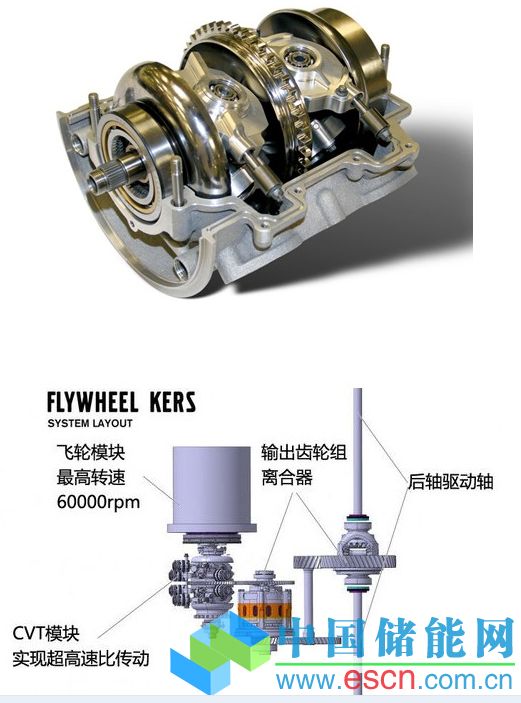 FLYWHEEL KERS
SYSTEM LAYOUT

飞轮模块
最高转速
60000rpm

输出齿轮组
离合器

后轴驱动轴

CVT模块
实现超高速比传动

中国储能网
www.escn.com.cn