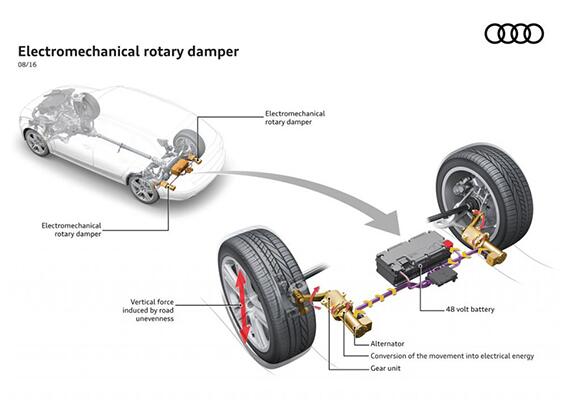 Electromechanical rotary damper
08/16

Electromechanical rotary damper

Electromechanical rotary damper

Vertical force induced by road unevenness

48 volt battery

Alternator

Conversion of the movement into electrical energy

Gear unit