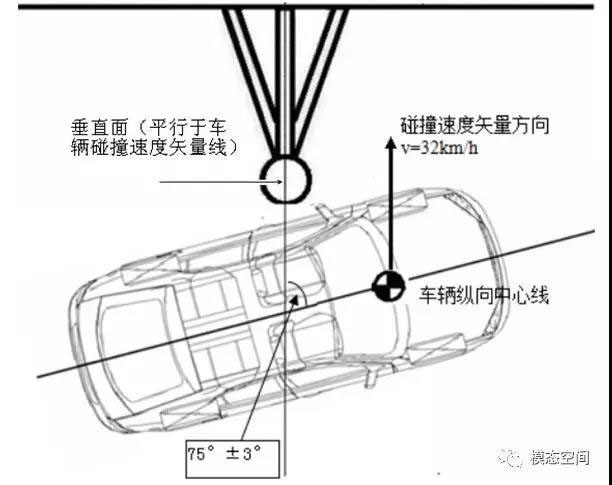 垂直面（平行于车辆碰撞速度矢量线）

碰撞速度矢量方向
v=32km/h

车辆纵向中心线

75° ±3°

模态空间