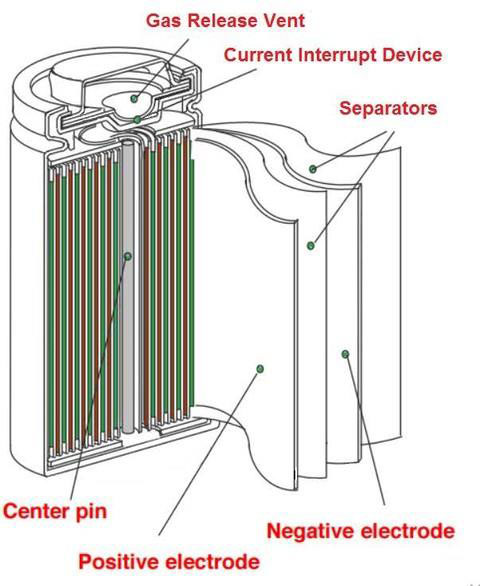 Gas Release Vent
Current Interrupt Device
Separators
Center pin
Negative electrode
Positive electrode