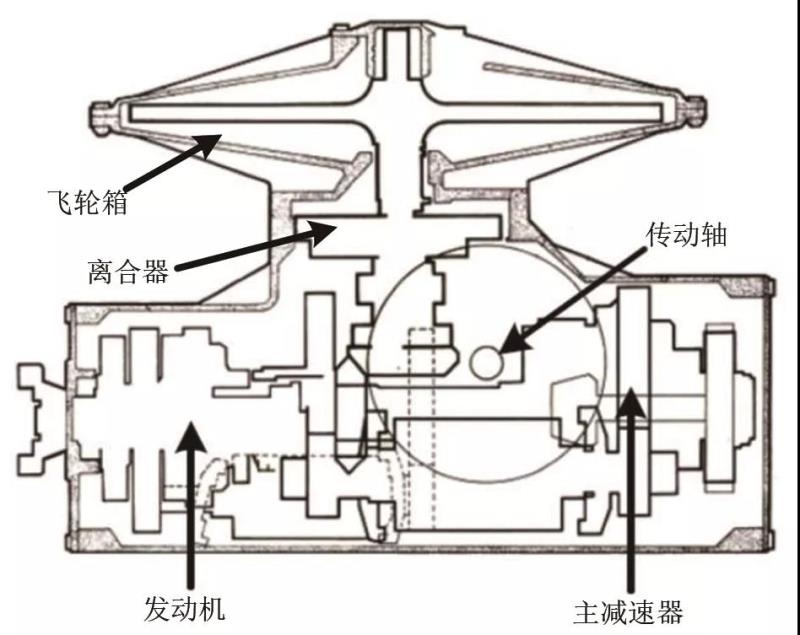 飞轮箱

离合器

传动轴

发动机

主减速器