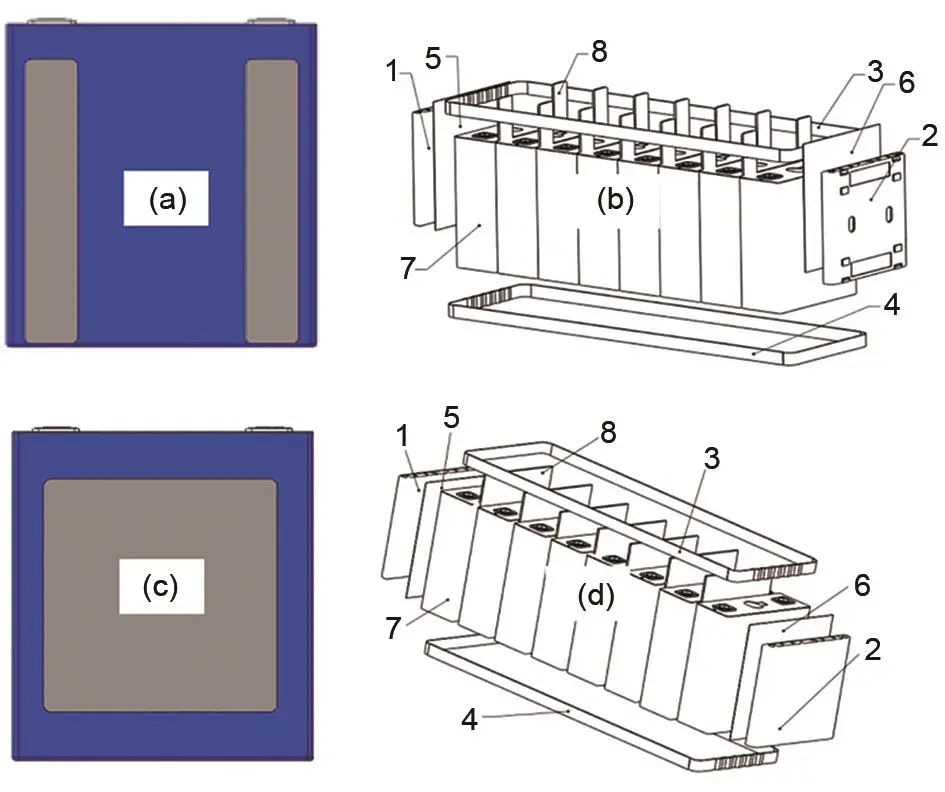 (a)

1
5
8
3
6
2
(b)
7
4

(c)

1
5
8
3
(d)
6
7
2
4